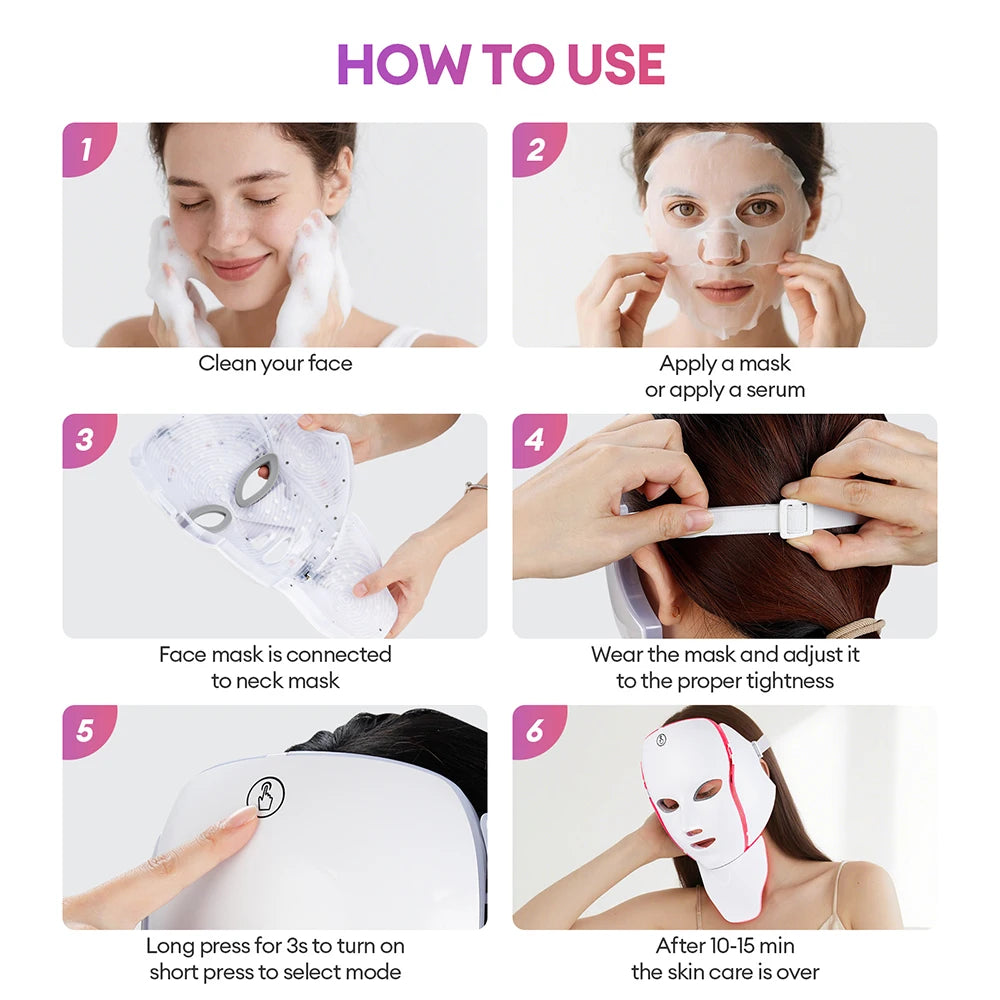 HOW TO USE

1
Clean your face

2
Apply a mask
or apply a serum

3
Face mask is connected
to neck mask

4
Wear the mask and adjust it
to the proper tightness

5
Long press for 3s to turn on
short press to select mode

6
After 10-15 min
the skin care is over