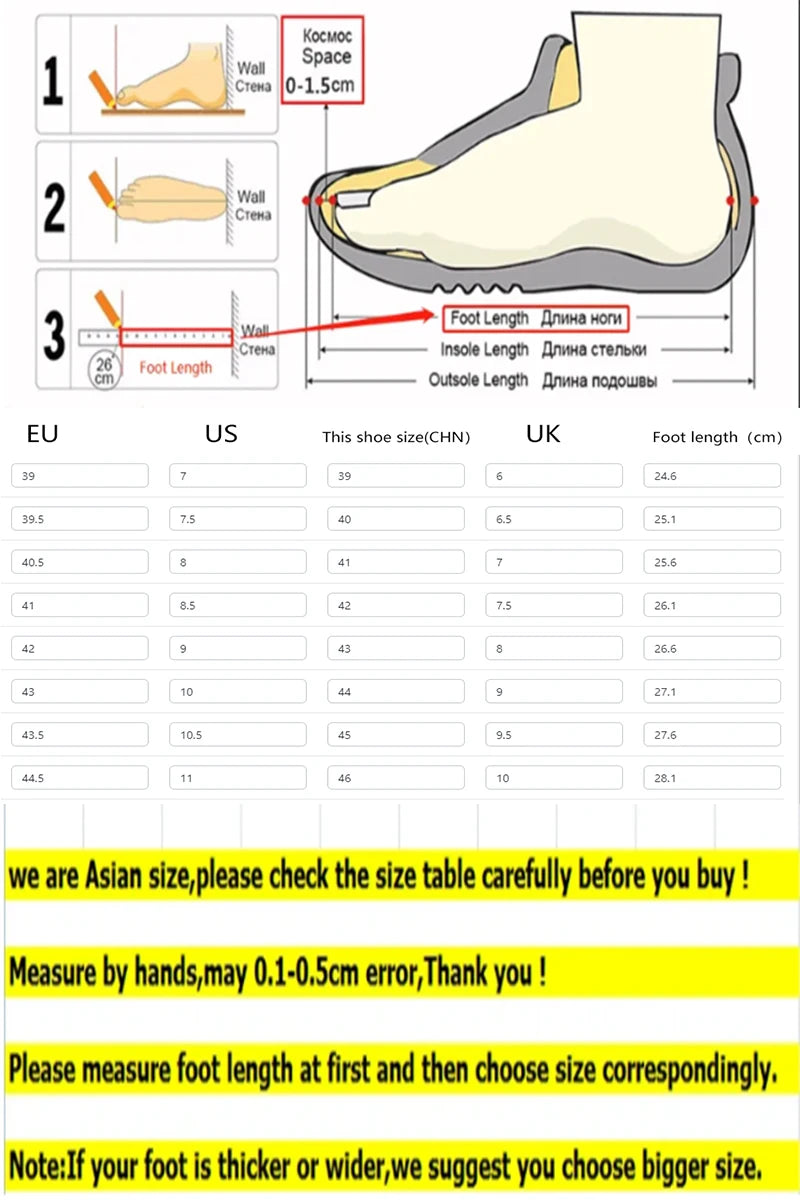 1 Wall Стена

2 Wall Стена

3 Wall Стена

26 cm Foot Length

Космос Space 0-1.5cm

Foot Length Длина ноги

Insole Length Длина стельки

Outsole Length Длина подошвы

| EU | US | This shoe size(CHN) | UK | Foot length (cm) |
|---|---|---|---|---|
| 39 | 7 | 39 | 6 | 24.6 |
| 39.5 | 7.5 | 40 | 6.5 | 25.1 |
| 40.5 | 8 | 41 | 7 | 25.6 |
| 41 | 8.5 | 42 | 7.5 | 26.1 |
| 42 | 9 | 43 | 8 | 26.6 |
| 43 | 10 | 44 | 9 | 27.1 |
| 43.5 | 10.5 | 45 | 9.5 | 27.6 |
| 44.5 | 11 | 46 | 10 | 28.1 |

we are Asian size,please check the size table carefully before you buy !

Measure by hands,may 0.1-0.5cm error,Thank you !

Please measure foot length at first and then choose size correspondingly.

Note:If your foot is thicker or wider,we suggest you choose bigger size.